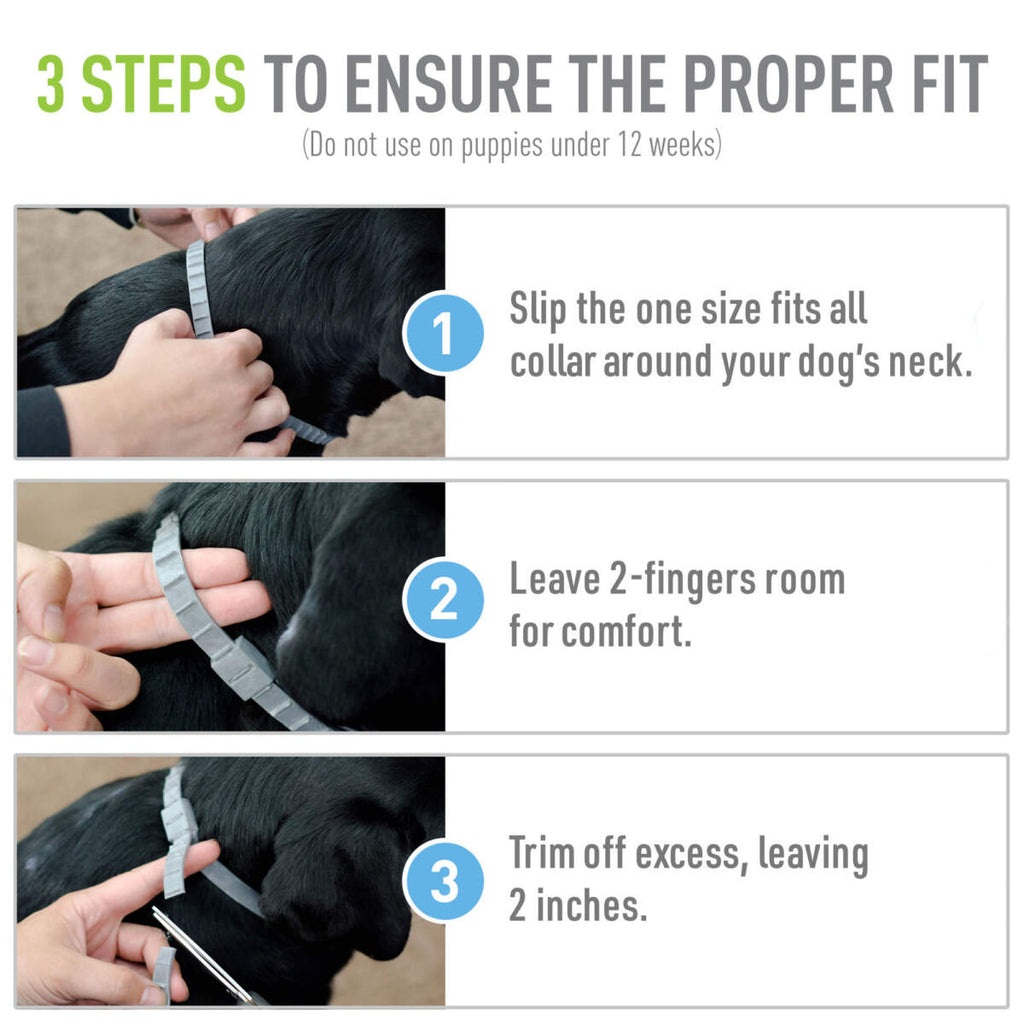 3 STEPS TO ENSURE THE PROPER FIT
(Do not use on puppies under 12 weeks)

1
Slip the one size fits all collar around your dog's neck.

2
Leave 2-fingers room for comfort.

3
Trim off excess, leaving 2 inches.